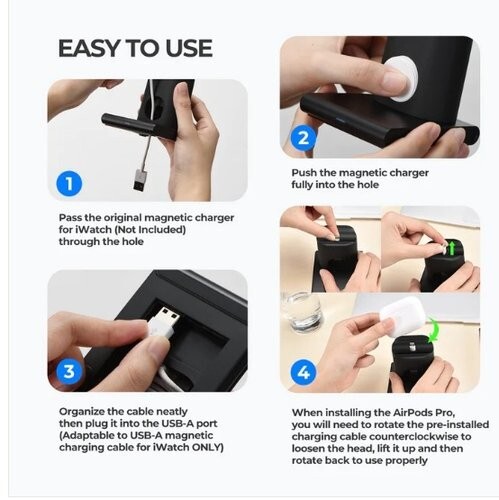 EASY TO USE

1

Pass the original magnetic charger for iWatch (Not Included) through the hole

2

Push the magnetic charger fully into the hole

3

Organize the cable neatly then plug it into the USB-A port (Adaptable to USB-A magnetic charging cable for iWatch ONLY)

4

When installing the AirPods Pro, you will need to rotate the pre-installed charging cable counterclockwise to loosen the head, lift it up and then rotate back to use properly