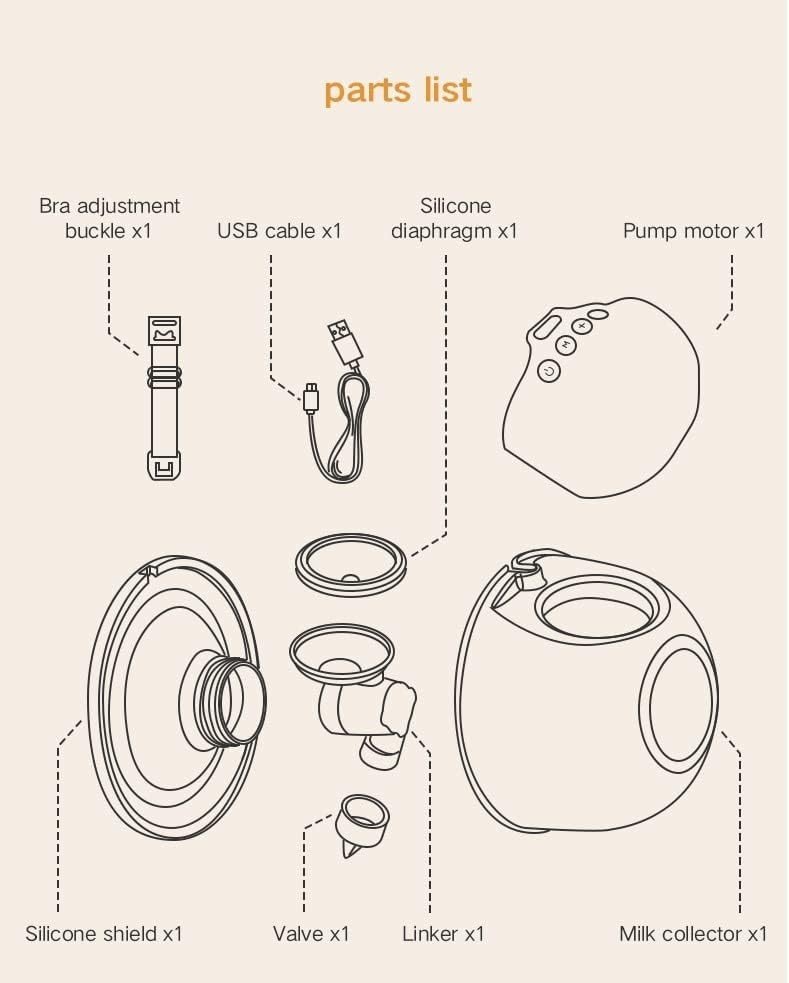 parts list

Bra adjustment buckle x1

USB cable x1

Silicone diaphragm x1

Pump motor x1

Silicone shield x1

Valve x1

Linker x1

Milk collector x1