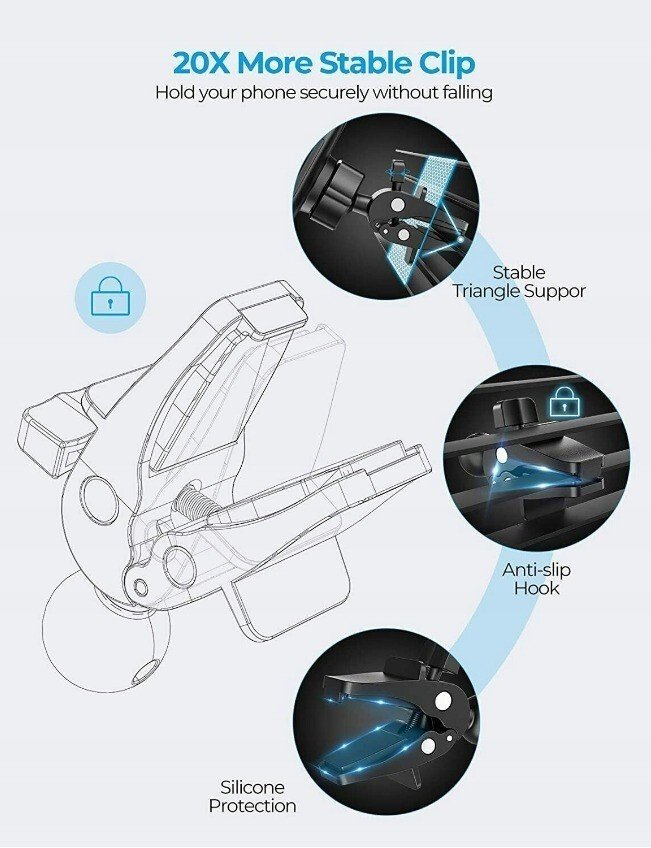 20X More Stable Clip
Hold your phone securely without falling

Stable
Triangle Suppor

Anti-slip
Hook

Silicone
Protection