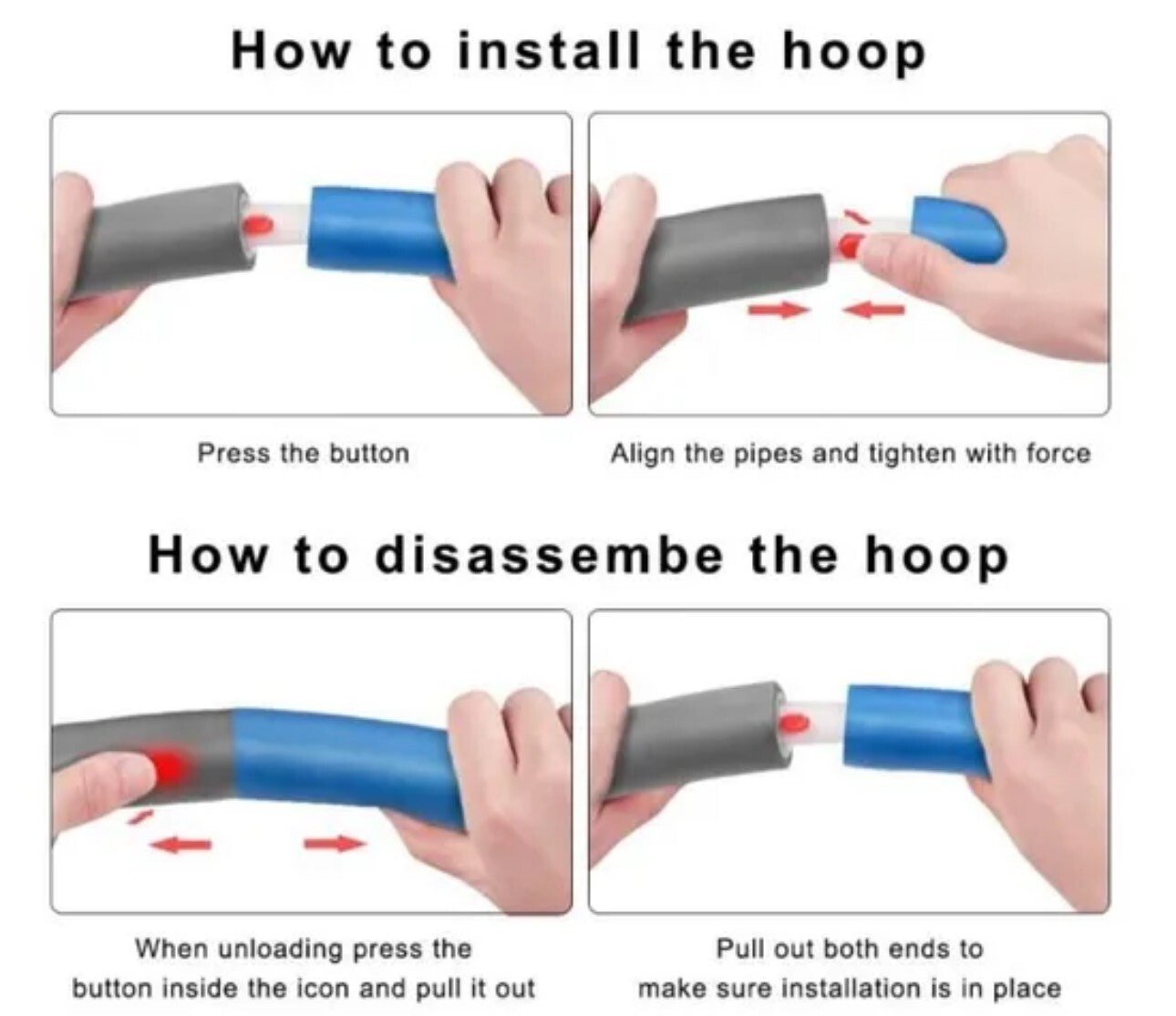 How to install the hoop

Press the button

Align the pipes and tighten with force

How to disassembe the hoop

When unloading press the button inside the icon and pull it out

Pull out both ends to make sure installation is in place