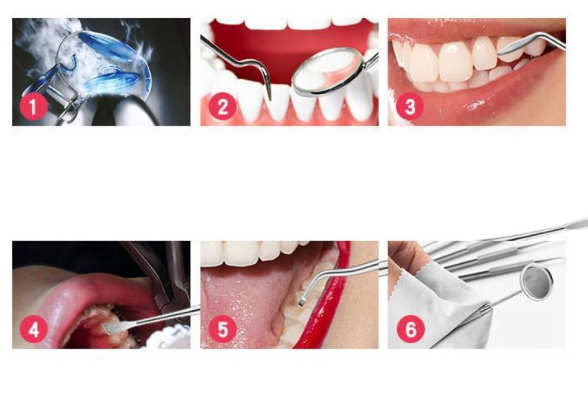 1

2

3

4

5

6