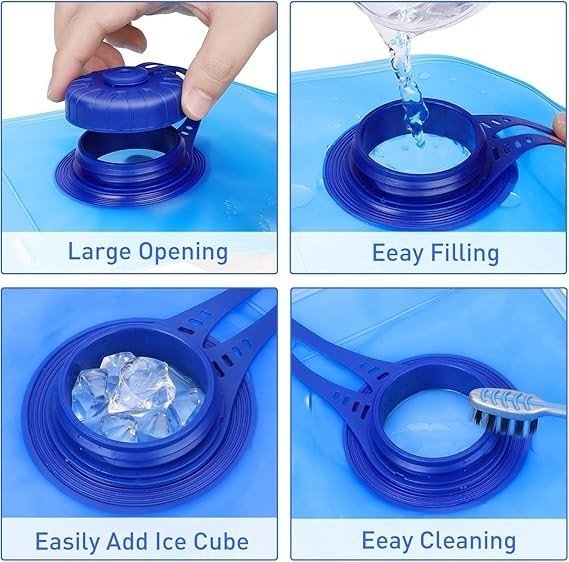 Large Opening

Eeay Filling

Easily Add Ice Cube

Eeay Cleaning