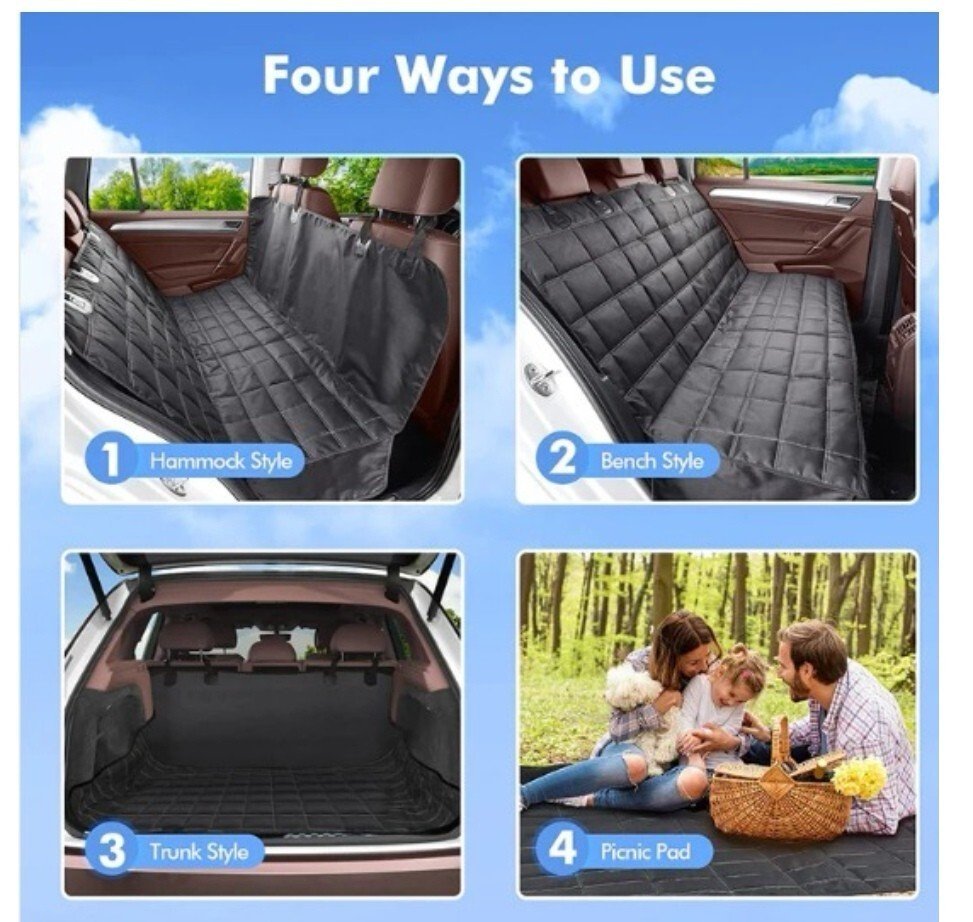 Four Ways to Use

1 Hammock Style

2 Bench Style

3 Trunk Style

4 Picnic Pad