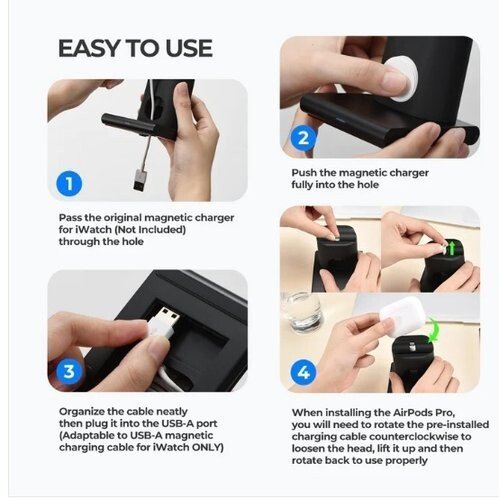 EASY TO USE

1

Pass the original magnetic charger for iWatch (Not Included) through the hole

2

Push the magnetic charger fully into the hole

3

Organize the cable neatly then plug it into the USB-A port (Adaptable to USB-A magnetic charging cable for iWatch ONLY)

4

When installing the AirPods Pro, you will need to rotate the pre-installed charging cable counterclockwise to loosen the head, lift it up and then rotate back to use properly