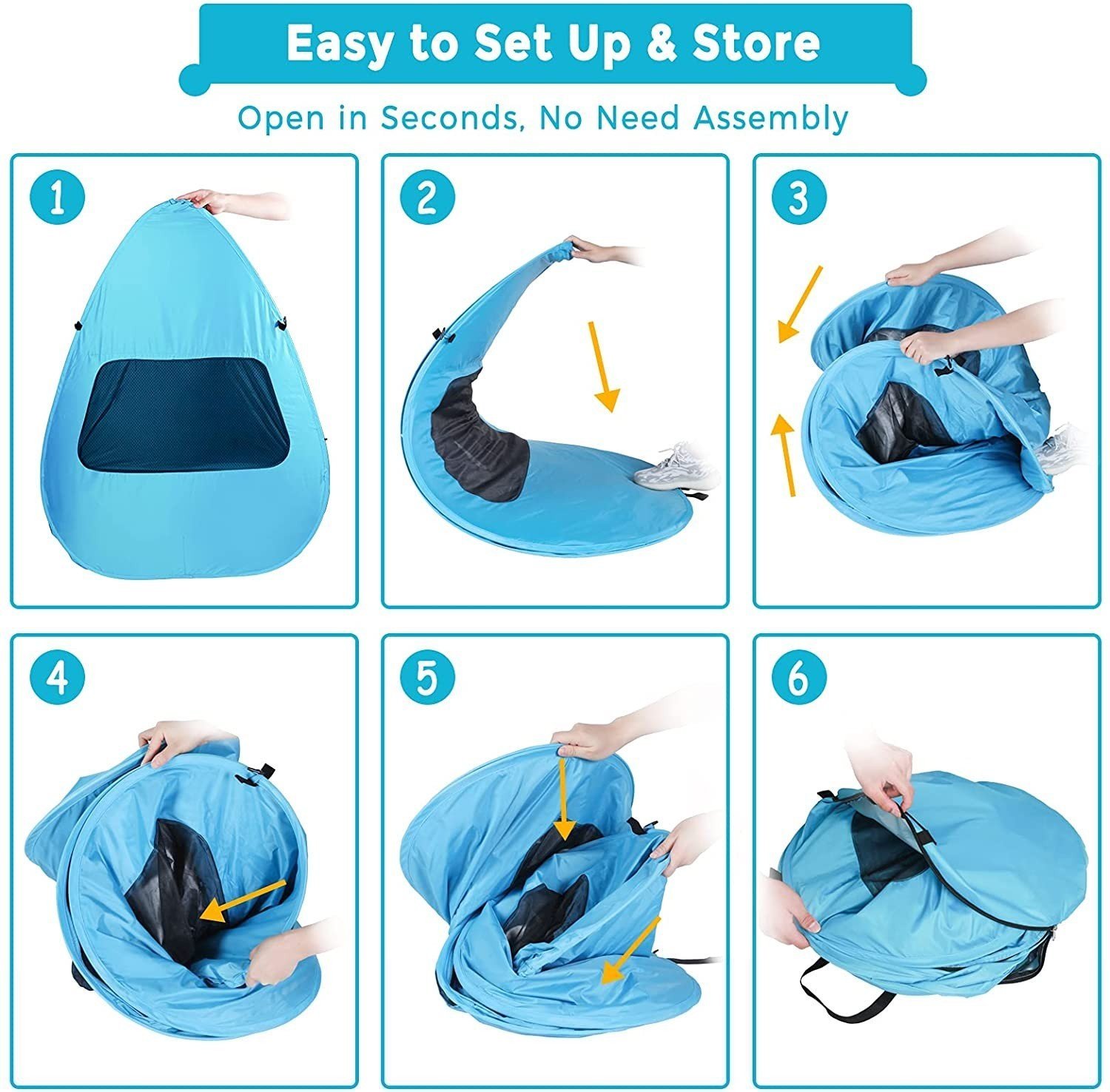 Easy to Set Up & Store

Open in Seconds, No Need Assembly

1

2

3

4

5

6